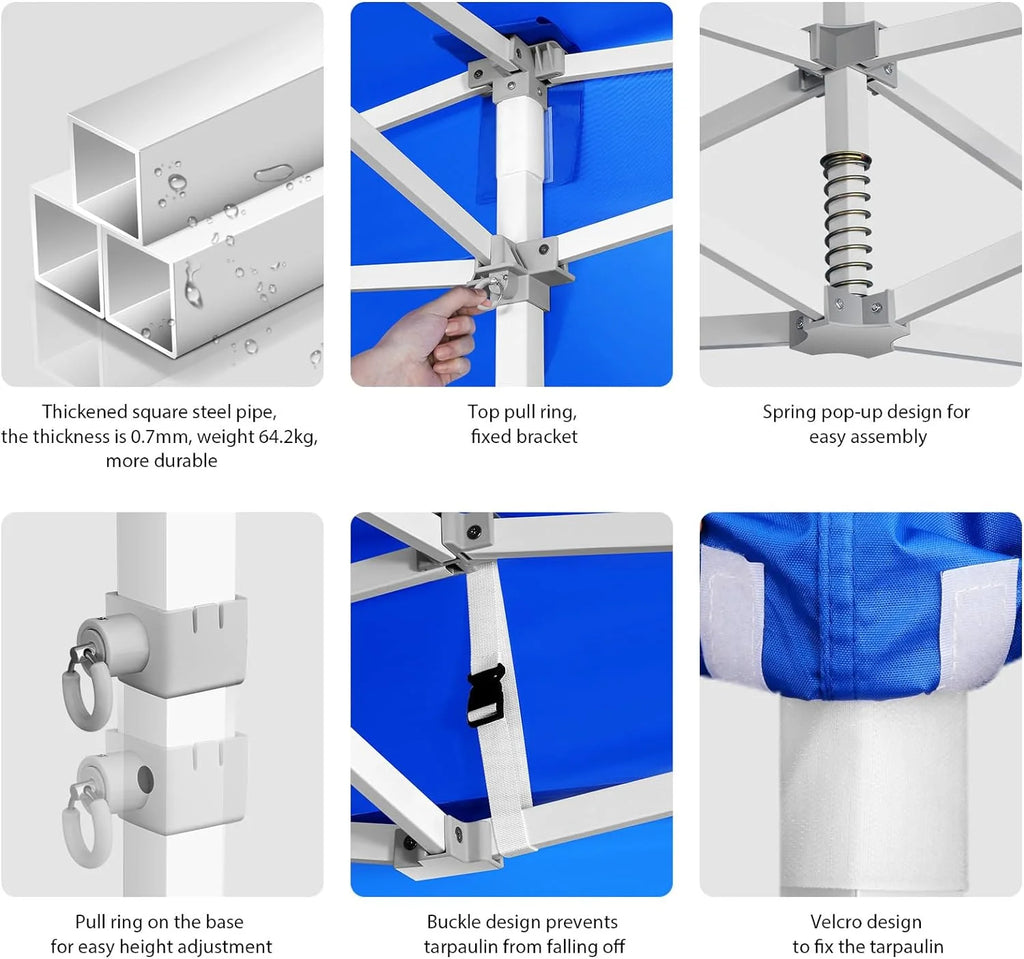 Thickened square steel pipe,
the thickness is 0.7mm, weight 64.2kg,
more durable

Top pull ring,
fixed bracket

Spring pop-up design for
easy assembly

Pull ring on the base
for easy height adjustment

Buckle design prevents
tarpaulin from falling off

Velcro design
to fix the tarpaulin