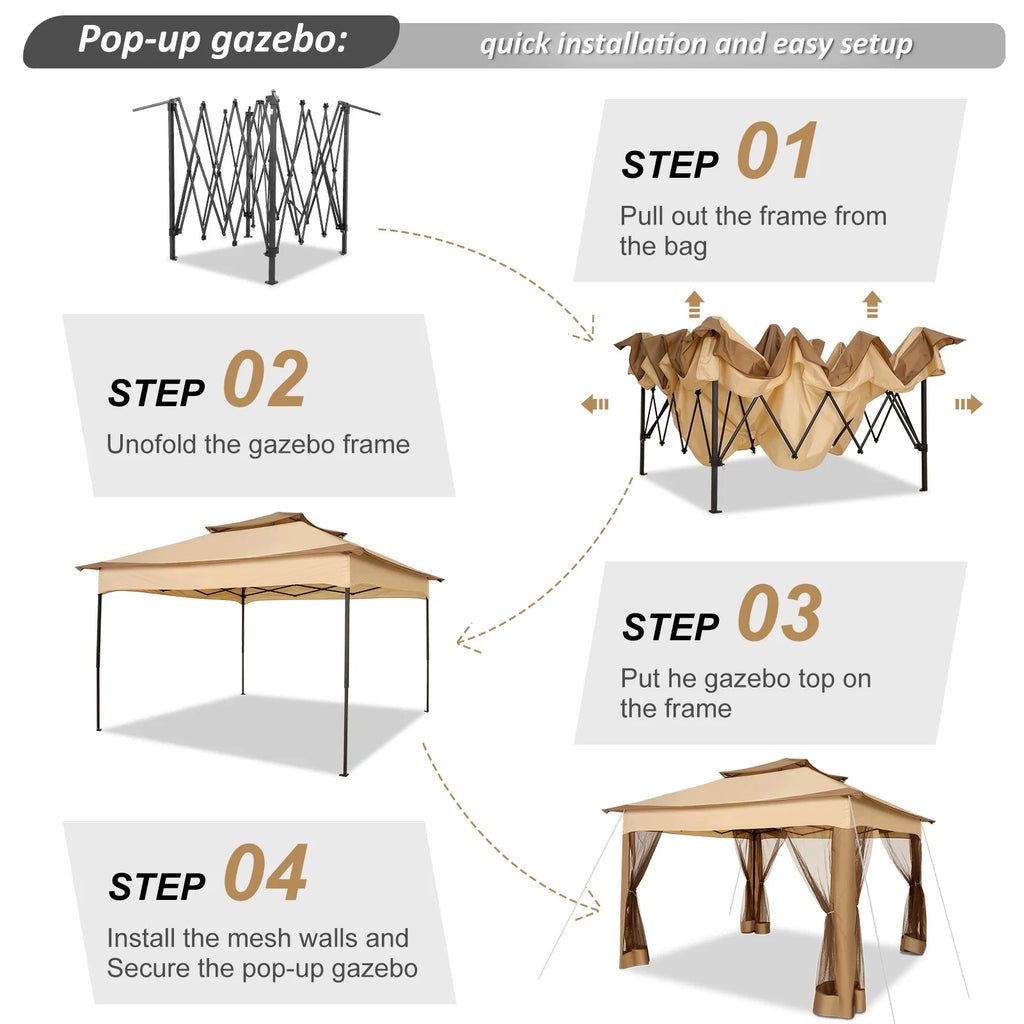 Pop-up gazebo:

quick installation and easy setup

STEP 01

Pull out the frame from the bag

STEP 02

Unofold the gazebo frame

STEP 03

Put he gazebo top on the frame

STEP 04

Install the mesh walls and Secure the pop-up gazebo